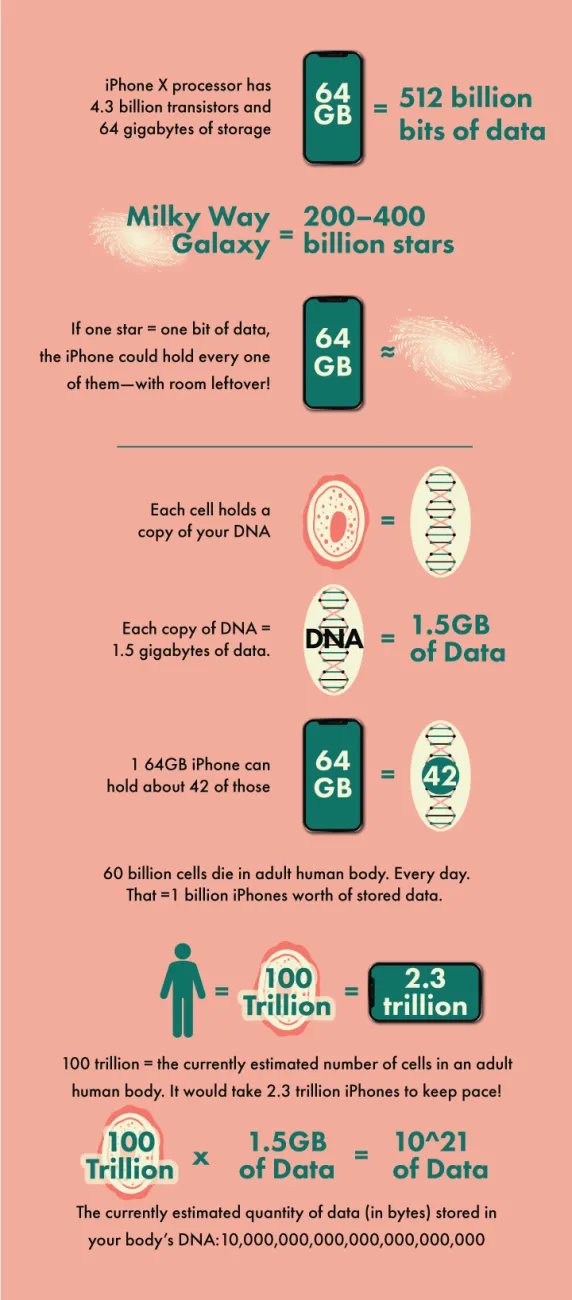 iPhone X processor has 4.3 billion transistors and 64 gigabytes of storage

64 GB = 512 billion bits of data

Milky Way Galaxy = 200–400 billion stars

If one star = one bit of data, the iPhone could hold every one of them—with room leftover!

64 GB ≈

Each cell holds a copy of your DNA

=

Each copy of DNA = 1.5 gigabytes of data.

DNA = 1.5GB of Data

1 64GB iPhone can hold about 42 of those

64 GB = 42

60 billion cells die in adult human body. Every day. That =1 billion iPhones worth of stored data.

= 100 Trillion = 2.3 trillion

100 trillion = the currently estimated number of cells in an adult human body. It would take 2.3 trillion iPhones to keep pace!

100 Trillion x 1.5GB of Data = 10^21 of Data

The currently estimated quantity of data (in bytes) stored in your body's DNA:10,000,000,000,000,000,000,000